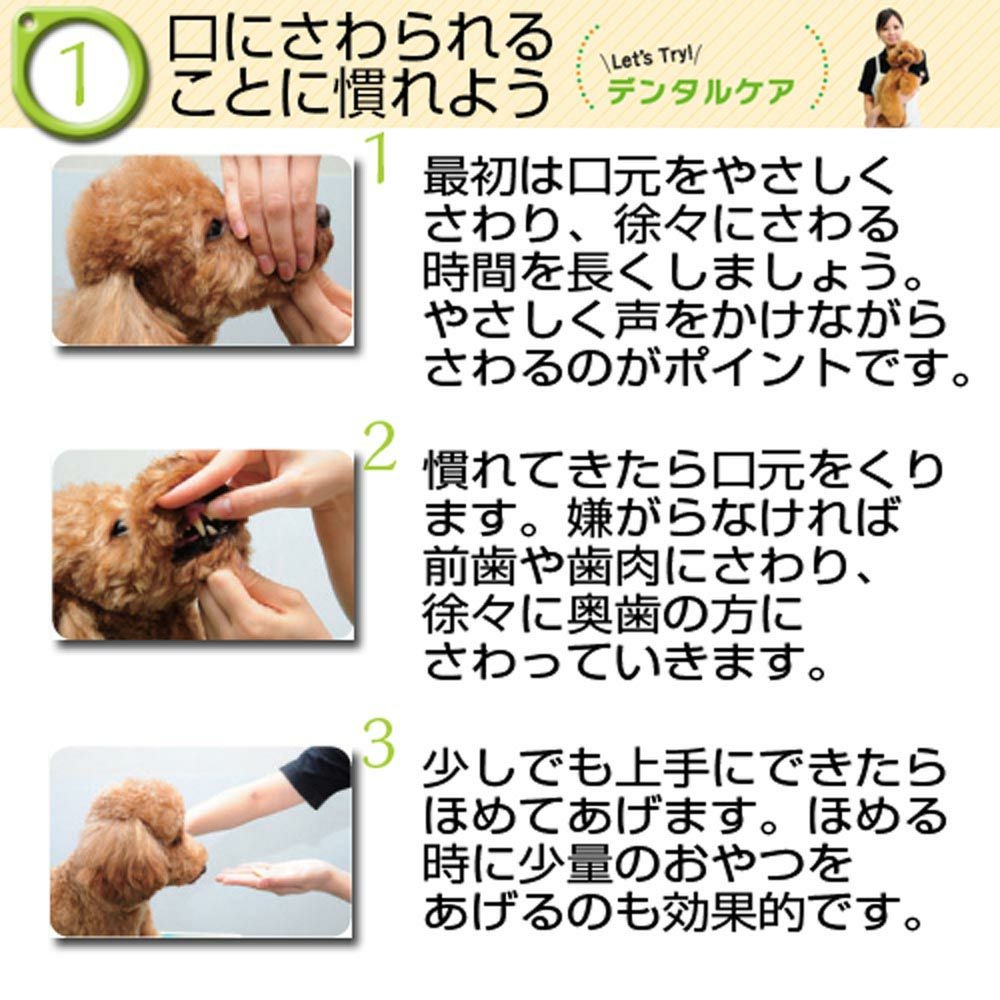 1
口にさわられることに慣れよう

Let's Try!
デンタルケア

1
最初は口元をやさしくさわり、徐々にさわる時間を長くしましょう。やさしく声をかけながらさわるのがポイントです。

2
慣れてきたら口元をくります。嫌がらなければ前歯や歯肉にさわり、徐々に奥歯の方にさわっていきます。

3
少しでも上手にできたらほめてあげます。ほめる時に少量のおやつをあげるのも効果的です。