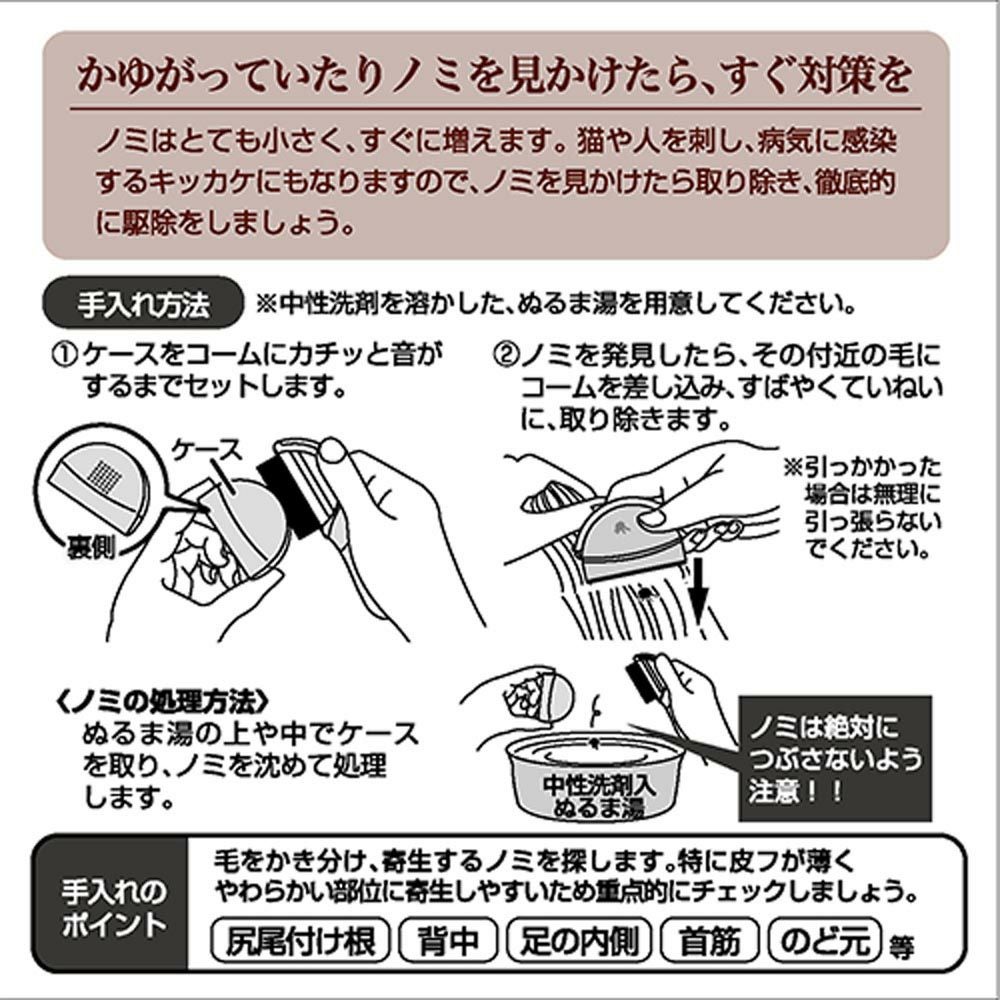 かゆがっていたりノミを見かけたら、すぐ対策を

ノミはとても小さく、すぐに増えます。猫や人を刺し、病気に感染するキッカケにもなりますので、ノミを見かけたら取り除き、徹底的に駆除をしましょう。

手入れ方法 ※中性洗剤を溶かした、ぬるま湯を用意してください。

①ケースをコームにカチッと音がするまでセットします。

ケース

裏側

②ノミを発見したら、その付近の毛にコームを差し込み、すばやくていねいに、取り除きます。

※引っかかった場合は無理に引っ張らないでください。

〈ノミの処理方法〉
ぬるま湯の上や中でケースを取り、ノミを沈めて処理します。

中性洗剤入ぬるま湯

ノミは絶対につぶさないよう注意！！

手入れのポイント

毛をかき分け、寄生するノミを探します。特に皮フが薄くやわらかい部位に寄生しやすいため重点的にチェックしましょう。

尻尾付け根 背中 足の内側 首筋 のど元 等