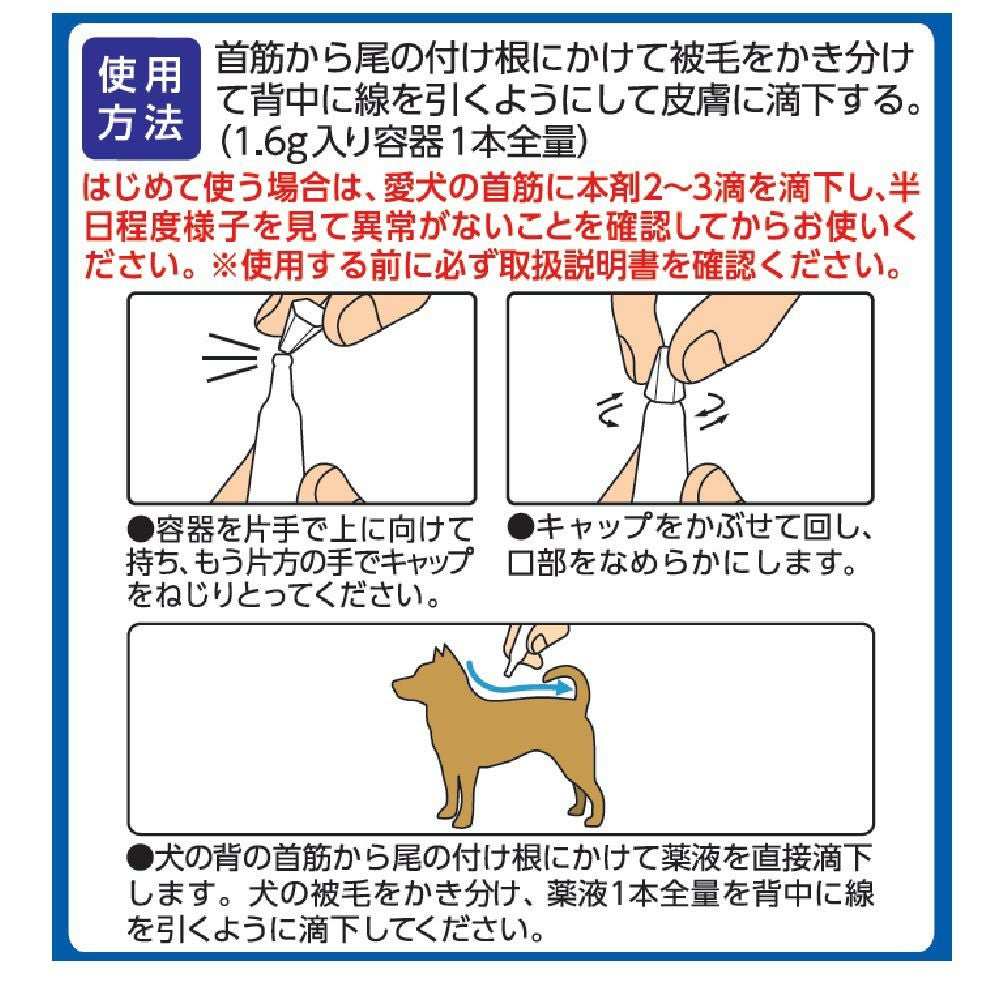 使用方法

首筋から尾の付け根にかけて被毛をかき分けて背中に線を引くようにして皮膚に滴下する。(1.6g入り容器1本全量)

はじめて使う場合は、愛犬の首筋に本剤2~3滴を滴下し、半日程度様子を見て異常がないことを確認してからお使いください。※使用する前に必ず取扱説明書を確認ください。

●容器を片手で上に向けて持ち、もう片方の手でキャップをねじりとってください。

●キャップをかぶせて回し、口部をなめらかにします。

●犬の背の首筋から尾の付け根にかけて薬液を直接滴下します。犬の被毛をかき分け、薬液1本全量を背中に線を引くように滴下してください。