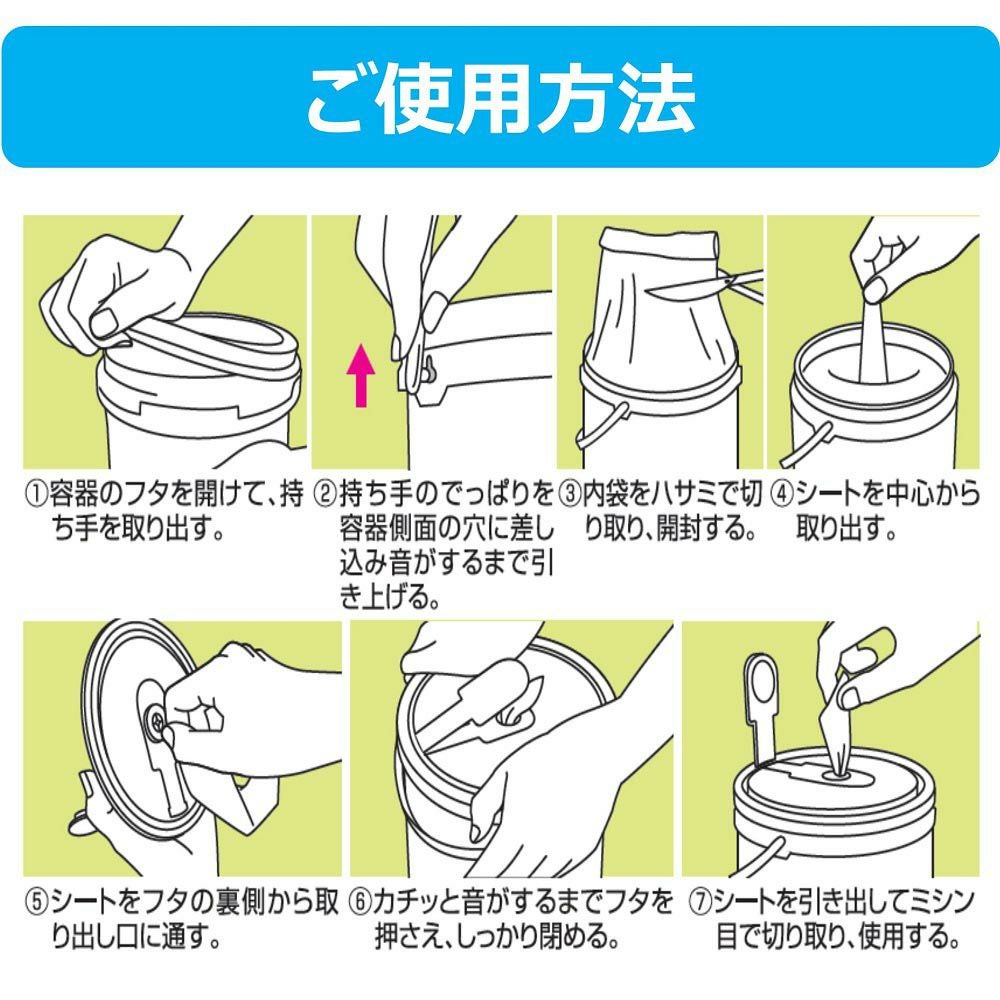 ご使用方法

①容器のフタを開けて、持ち手を取り出す。

②持ち手のでっぱりを容器側面の穴に差し込み音がするまで引き上げる。

③内袋をハサミで切り取り、開封する。

④シートを中心から取り出す。

⑤シートをフタの裏側から取り出し口に通す。

⑥カチッと音がするまでフタを押さえ、しっかり閉める。

⑦シートを引き出してミシン目で切り取り、使用する。