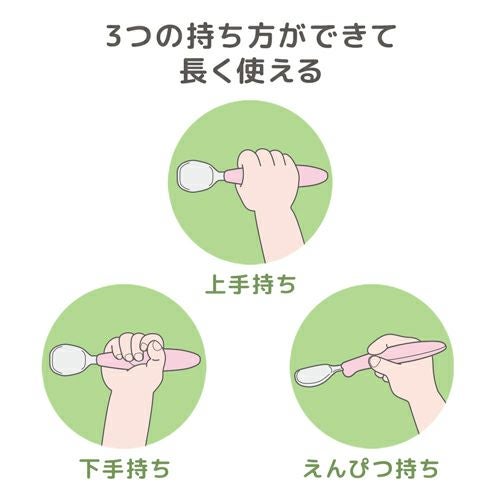 3つの持ち方ができて
長く使える

上手持ち

下手持ち

えんぴつ持ち